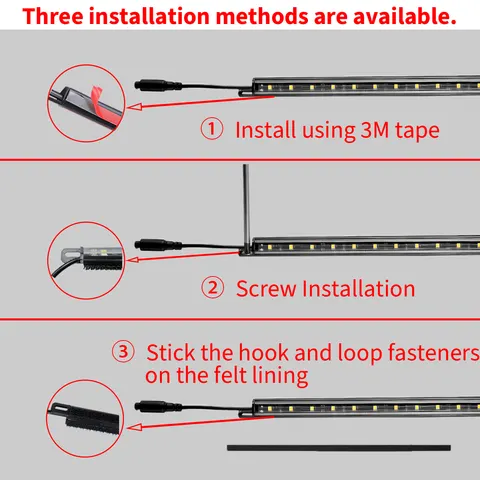 Three installation methods are available.

① Install using 3M tape

② Screw Installation

③ Stick the hook and loop fasteners on the felt lining