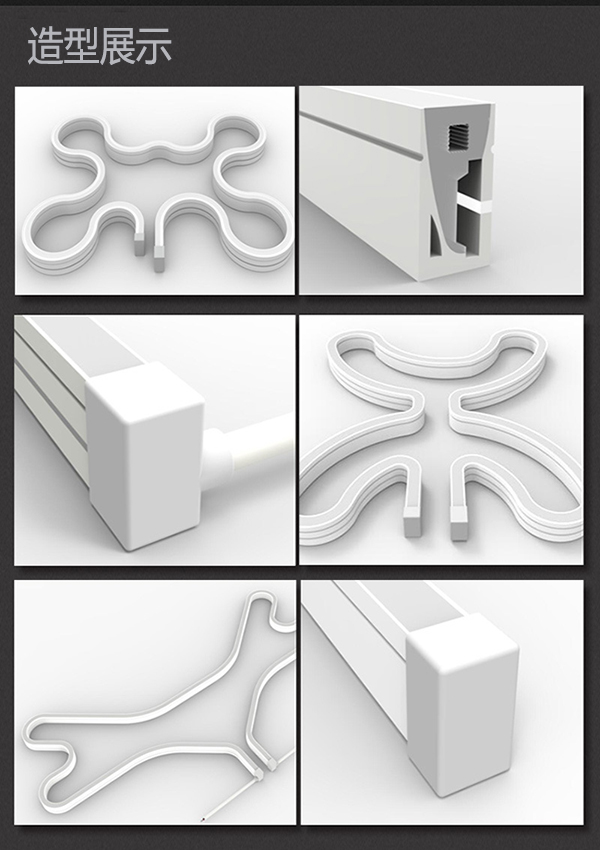 造型展示